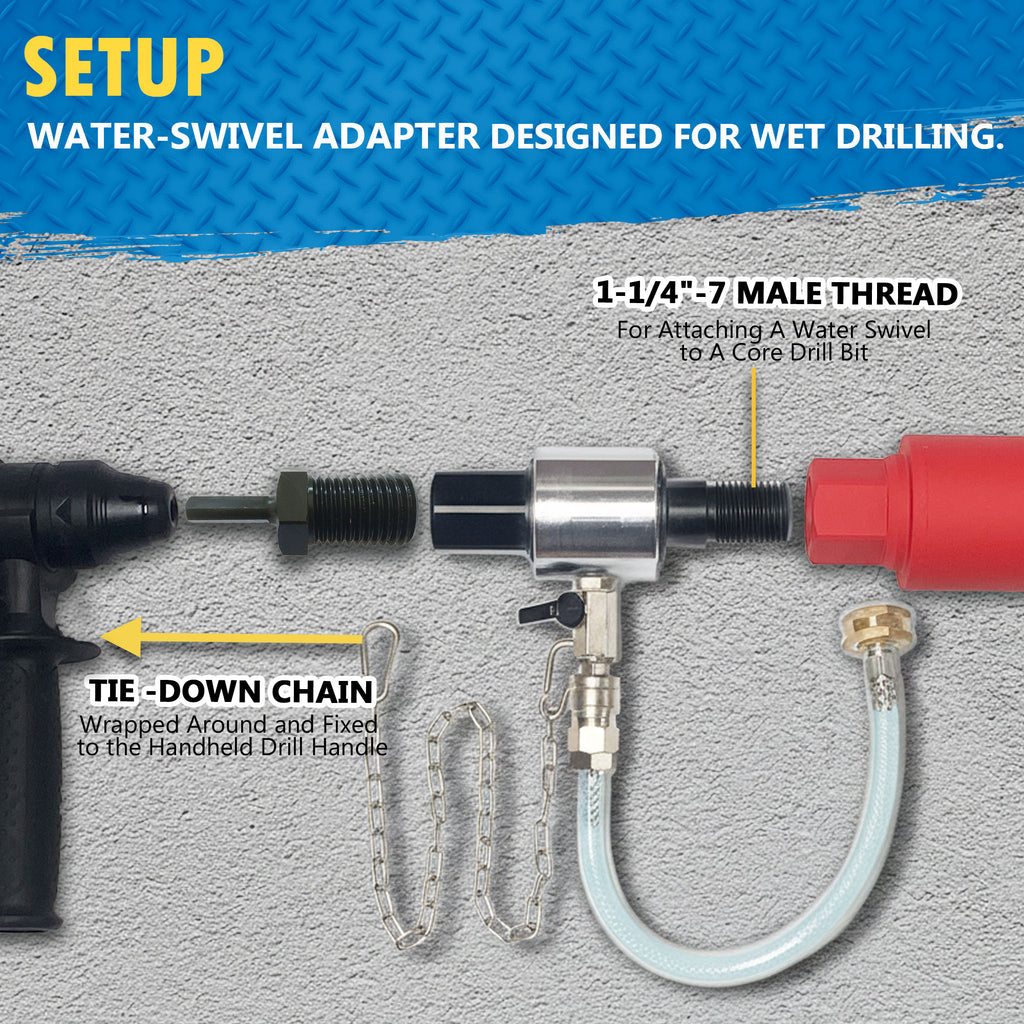 SETUP

WATER-SWIVEL ADAPTER DESIGNED FOR WET DRILLING.

1-1/4"-7 MALE THREAD
For Attaching A Water Swivel to A Core Drill Bit

TIE -DOWN CHAIN
Wrapped Around and Fixed to the Handheld Drill Handle