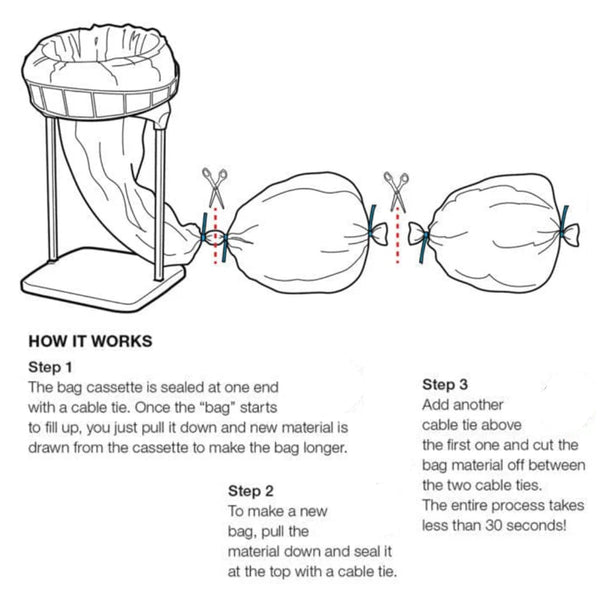 HOW IT WORKS

Step 1
The bag cassette is sealed at one end with a cable tie. Once the "bag" starts to fill up, you just pull it down and new material is drawn from the cassette to make the bag longer.

Step 2
To make a new bag, pull the material down and seal it at the top with a cable tie.

Step 3
Add another cable tie above the first one and cut the bag material off between the two cable ties.
The entire process takes less than 30 seconds!