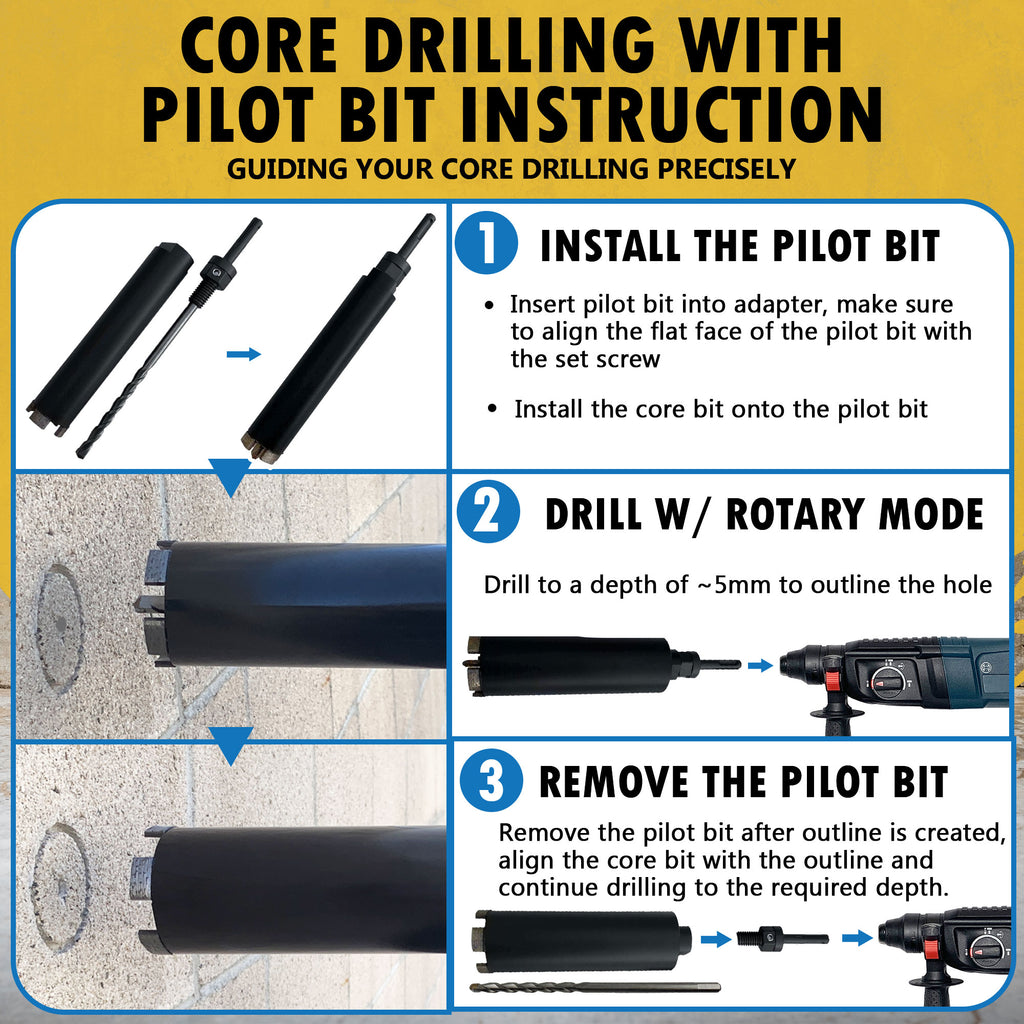 CORE DRILLING WITH PILOT BIT INSTRUCTION

GUIDING YOUR CORE DRILLING PRECISELY

1 INSTALL THE PILOT BIT

• Insert pilot bit into adapter, make sure to align the flat face of the pilot bit with the set screw

• Install the core bit onto the pilot bit

2 DRILL W/ ROTARY MODE

Drill to a depth of ~5mm to outline the hole

3 REMOVE THE PILOT BIT

Remove the pilot bit after outline is created, align the core bit with the outline and continue drilling to the required depth.