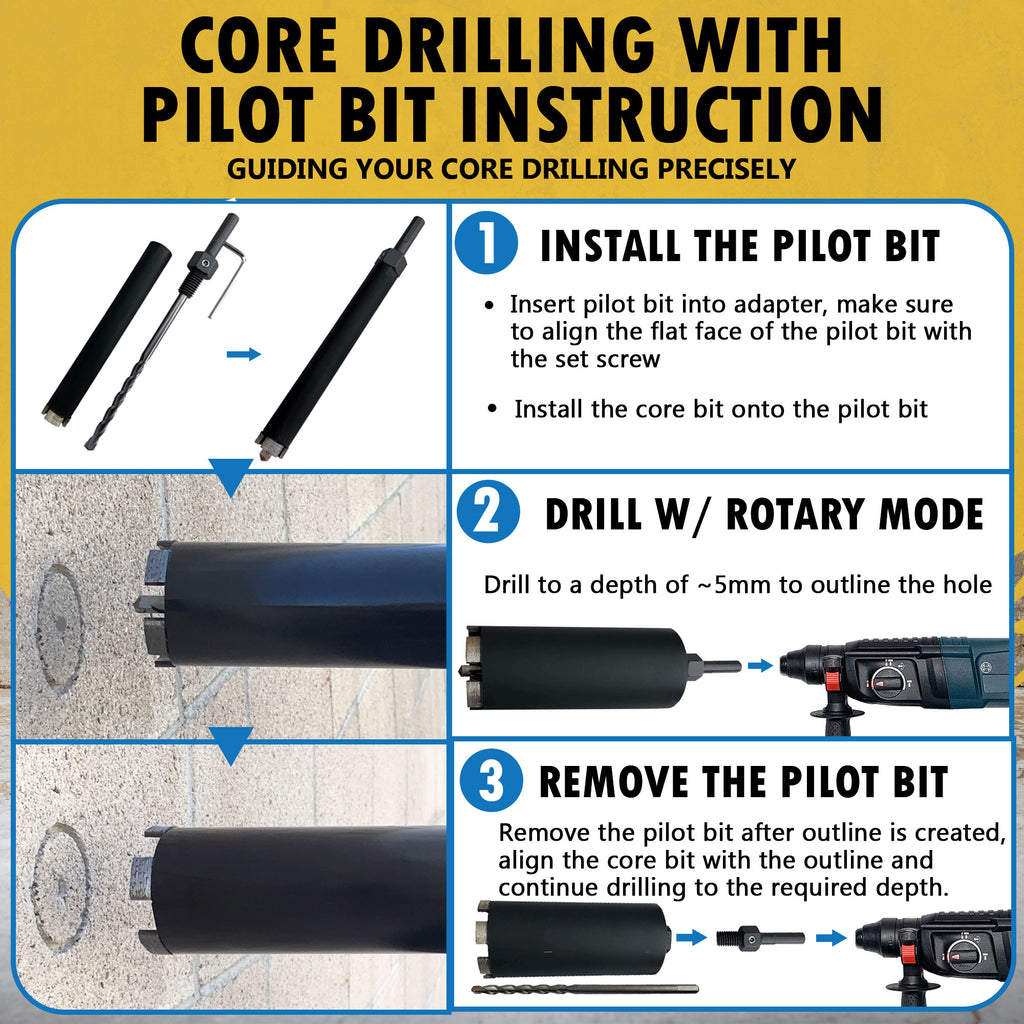 CORE DRILLING WITH PILOT BIT INSTRUCTION

GUIDING YOUR CORE DRILLING PRECISELY

1 INSTALL THE PILOT BIT

• Insert pilot bit into adapter, make sure to align the flat face of the pilot bit with the set screw

• Install the core bit onto the pilot bit

2 DRILL W/ ROTARY MODE

Drill to a depth of ~5mm to outline the hole

3 REMOVE THE PILOT BIT

Remove the pilot bit after outline is created, align the core bit with the outline and continue drilling to the required depth.