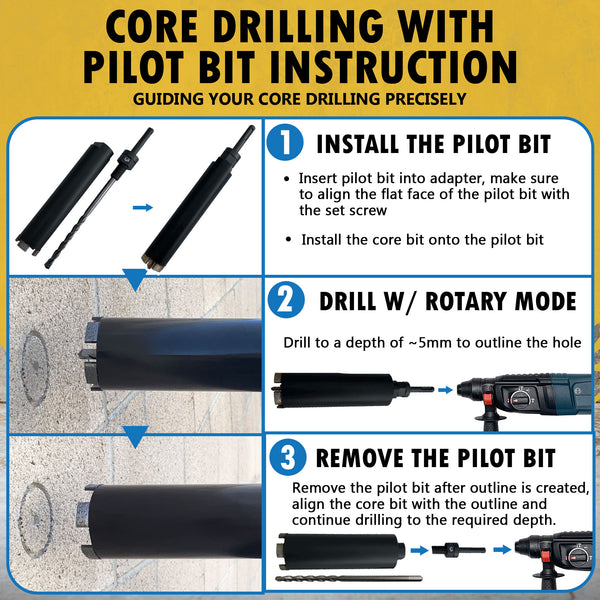 CORE DRILLING WITH PILOT BIT INSTRUCTION
GUIDING YOUR CORE DRILLING PRECISELY

1 INSTALL THE PILOT BIT

• Insert pilot bit into adapter, make sure to align the flat face of the pilot bit with the set screw

• Install the core bit onto the pilot bit

2 DRILL W/ ROTARY MODE

Drill to a depth of ~5mm to outline the hole

3 REMOVE THE PILOT BIT

Remove the pilot bit after outline is created, align the core bit with the outline and continue drilling to the required depth.