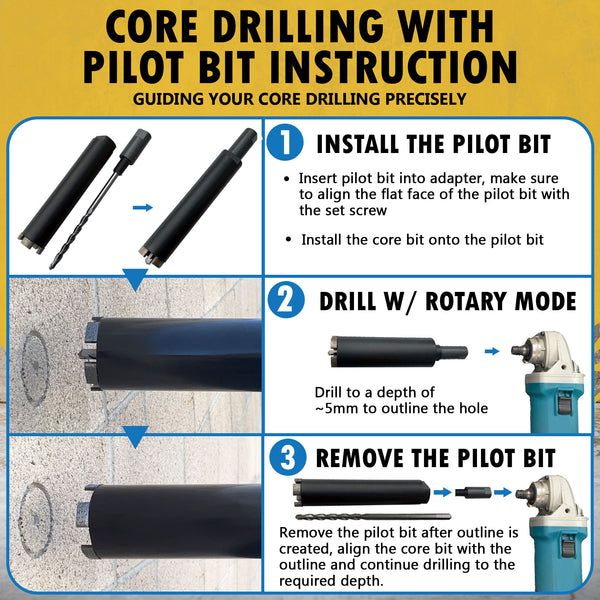 CORE DRILLING WITH PILOT BIT INSTRUCTION

GUIDING YOUR CORE DRILLING PRECISELY

1 INSTALL THE PILOT BIT

• Insert pilot bit into adapter, make sure to align the flat face of the pilot bit with the set screw

• Install the core bit onto the pilot bit

2 DRILL W/ ROTARY MODE

Drill to a depth of ~5mm to outline the hole

3 REMOVE THE PILOT BIT

Remove the pilot bit after outline is created, align the core bit with the outline and continue drilling to the required depth.