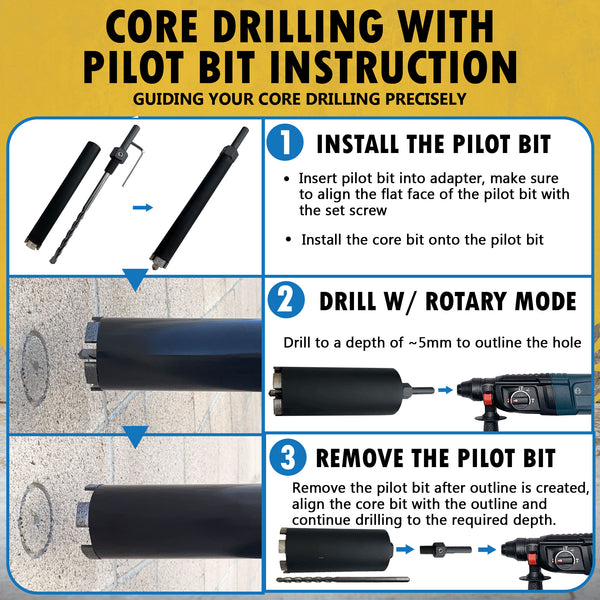 CORE DRILLING WITH PILOT BIT INSTRUCTION

GUIDING YOUR CORE DRILLING PRECISELY

1 INSTALL THE PILOT BIT

• Insert pilot bit into adapter, make sure to align the flat face of the pilot bit with the set screw

• Install the core bit onto the pilot bit

2 DRILL W/ ROTARY MODE

Drill to a depth of ~5mm to outline the hole

3 REMOVE THE PILOT BIT

Remove the pilot bit after outline is created, align the core bit with the outline and continue drilling to the required depth.