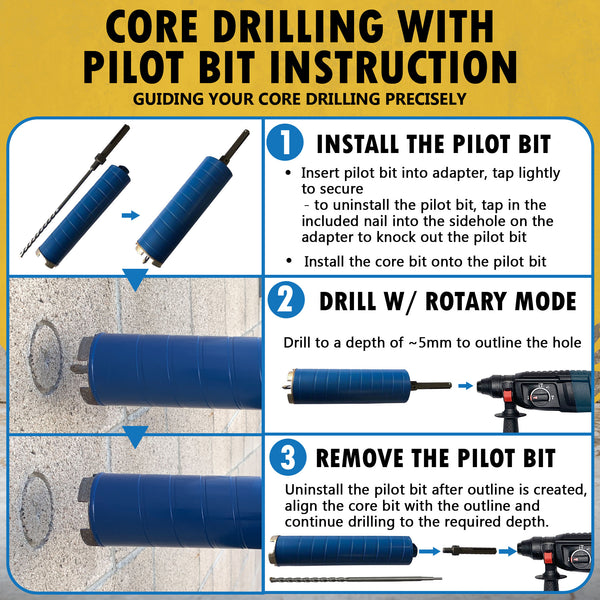 CORE DRILLING WITH PILOT BIT INSTRUCTION
GUIDING YOUR CORE DRILLING PRECISELY

1 INSTALL THE PILOT BIT

• Insert pilot bit into adapter, tap lightly to secure
 - to uninstall the pilot bit, tap in the included nail into the sidehole on the adapter to knock out the pilot bit

• Install the core bit onto the pilot bit

2 DRILL W/ ROTARY MODE

Drill to a depth of ~5mm to outline the hole

3 REMOVE THE PILOT BIT

Uninstall the pilot bit after outline is created, align the core bit with the outline and continue drilling to the required depth.